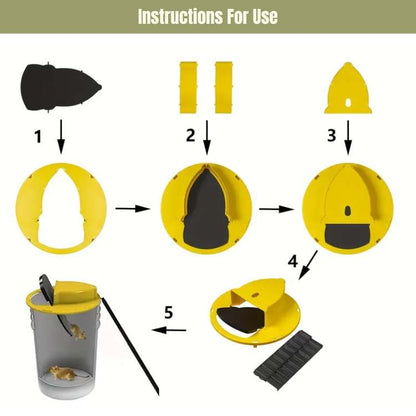 Instructions For Use

1

2

3

4

5